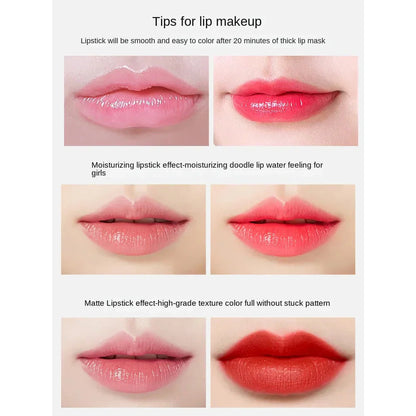 Tips for lip makeup

Lipstick will be smooth and easy to color after 20 minutes of thick lip mask

Moisturizing lipstick effect-moisturizing doodle lip water feeling for girls

Matte Lipstick effect-high-grade texture color full without stuck pattern