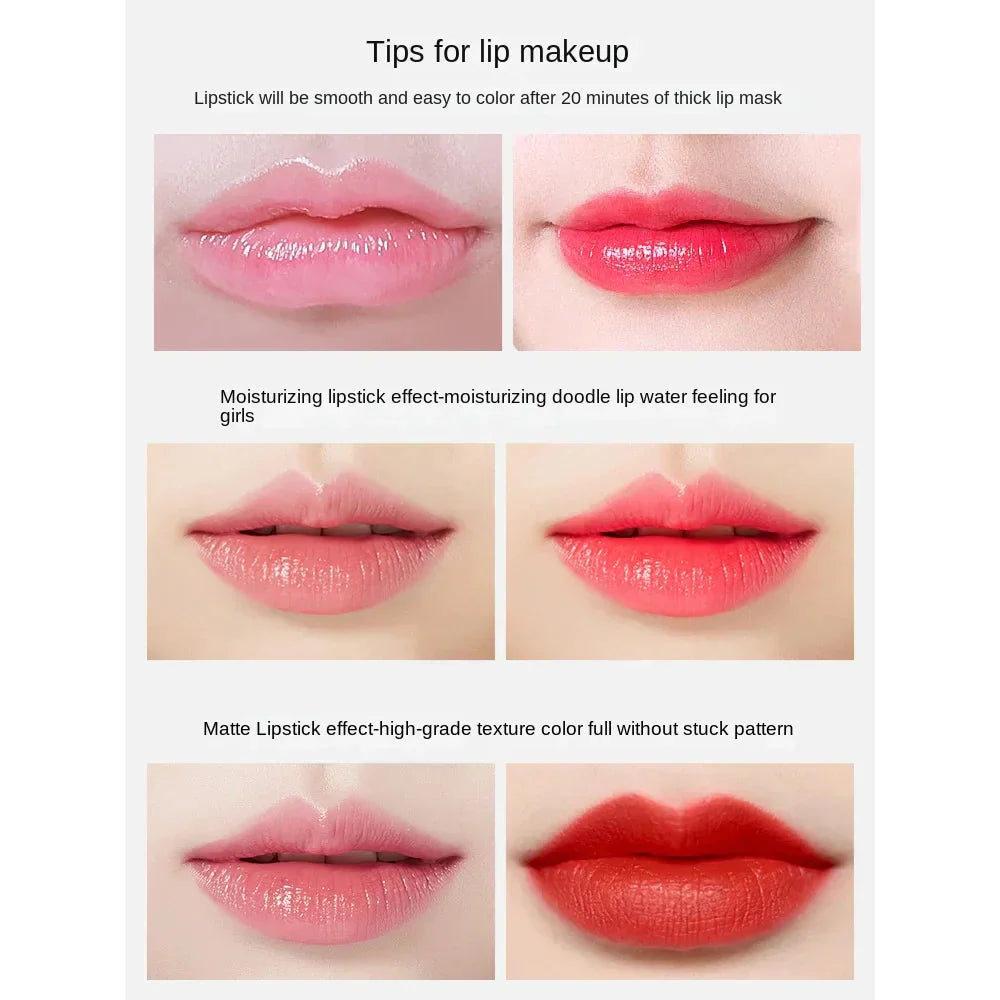 Tips for lip makeup

Lipstick will be smooth and easy to color after 20 minutes of thick lip mask

Moisturizing lipstick effect-moisturizing doodle lip water feeling for girls

Matte Lipstick effect-high-grade texture color full without stuck pattern