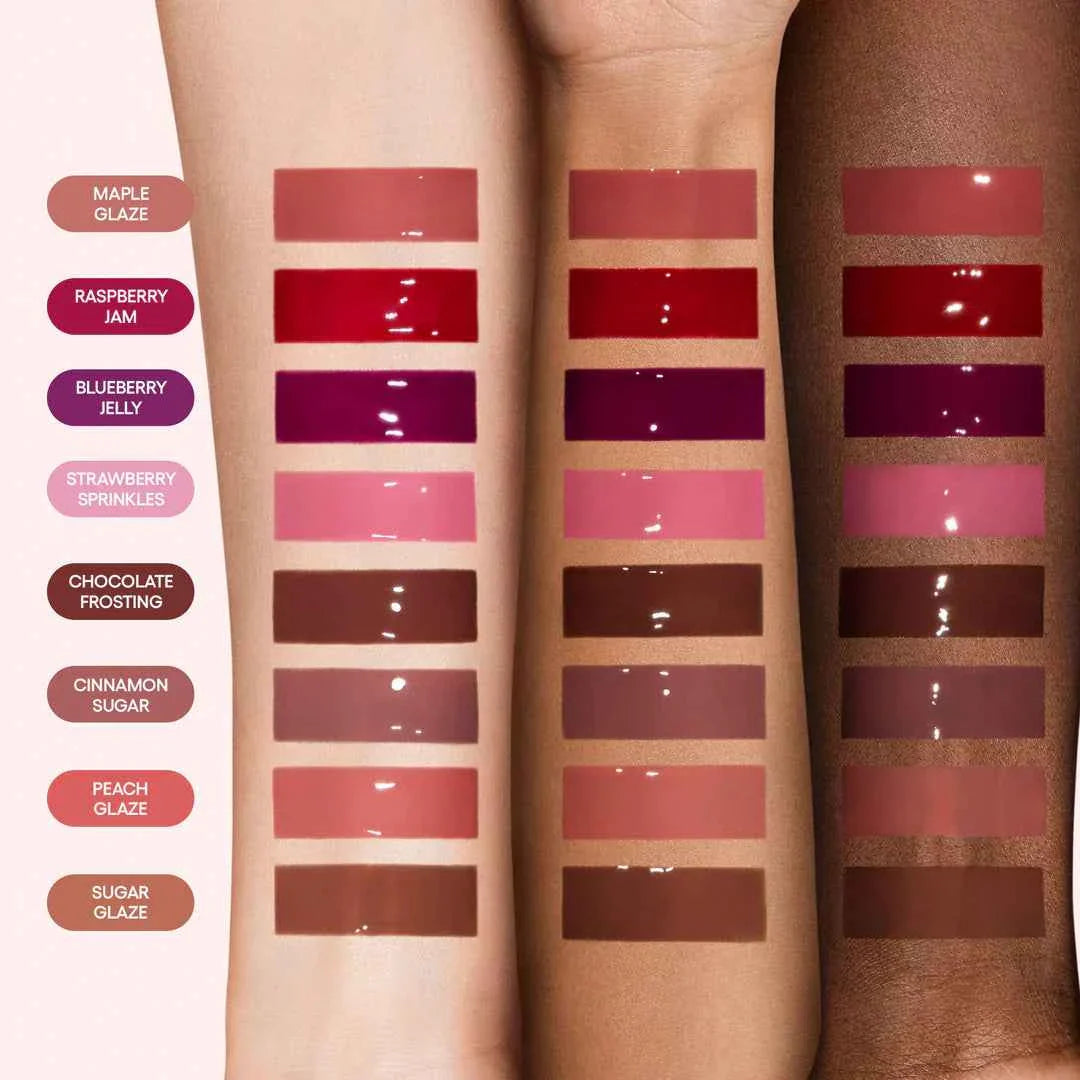 MAPLE GLAZE

RASPBERRY JAM

BLUEBERRY JELLY

STRAWBERRY SPRINKLES

CHOCOLATE FROSTING

CINNAMON SUGAR

PEACH GLAZE

SUGAR GLAZE