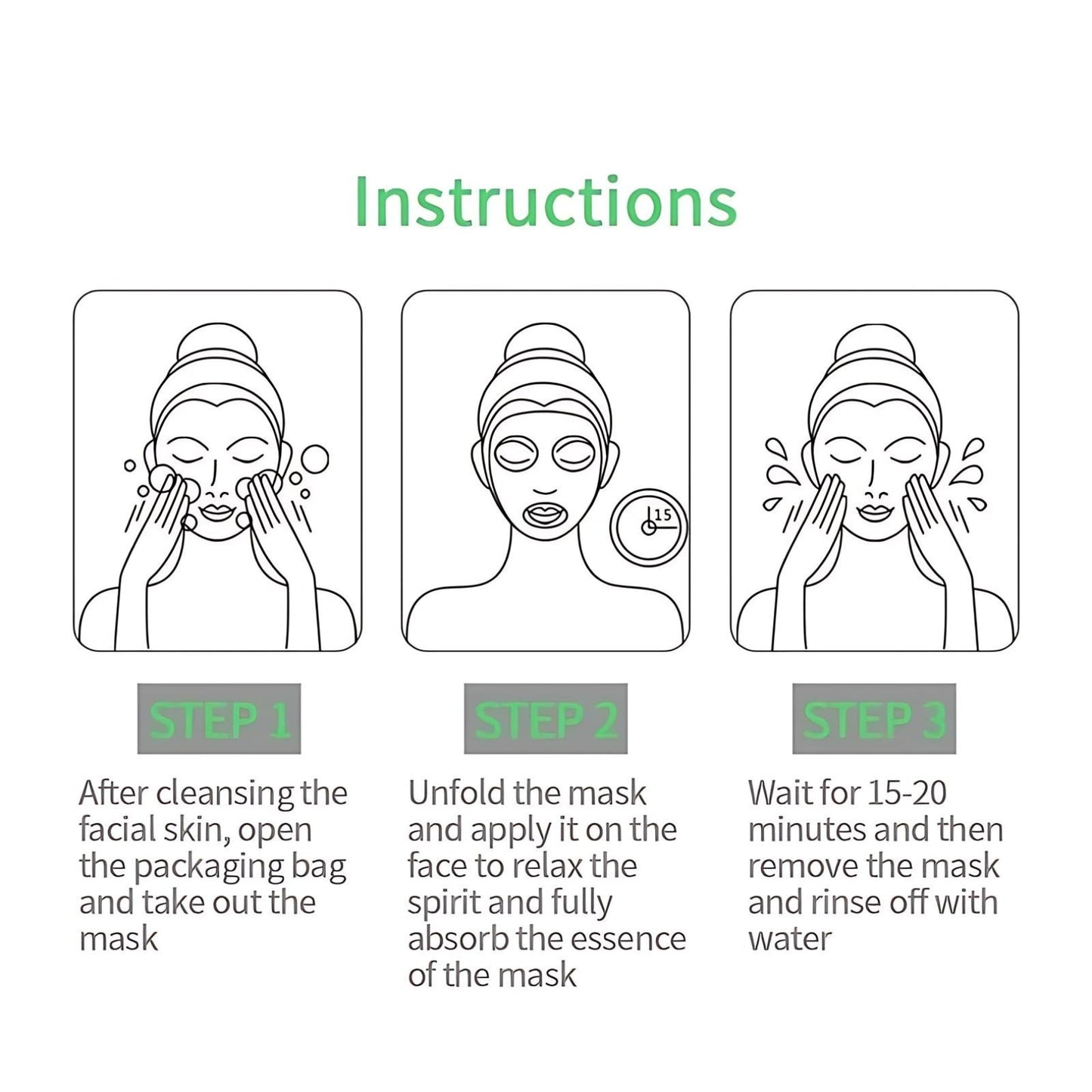 Instructions

15

STEP 1

After cleansing the facial skin, open the packaging bag and take out the mask

STEP 2

Unfold the mask and apply it on the face to relax the spirit and fully absorb the essence of the mask

STEP 3

Wait for 15-20 minutes and then remove the mask and rinse off with water